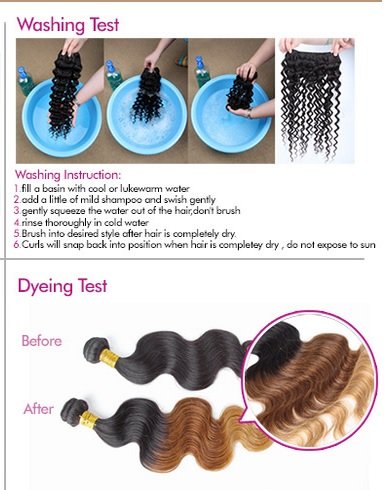 Washing Test

Washing Instruction:
1.fill a basin with cool or lukewarm water
2.add a little of mild shampoo and swish gently
3.gently squeeze the water out of the hair,don't brush
4.rinse thoroughly in cold water
5.Brush into desired style after hair is completely dry.
6.Curls will snap back into position when hair is completey dry , do not expose to sun

Dyeing Test

Before

After