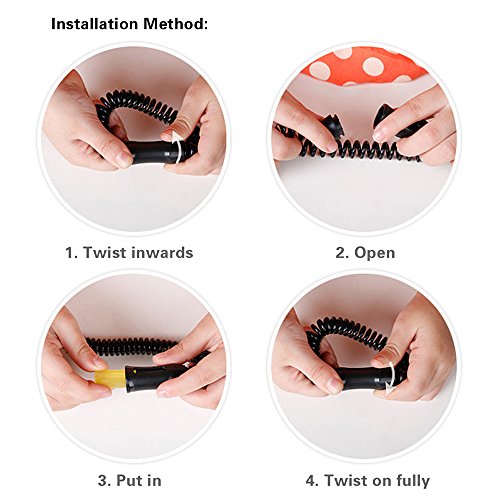 Installation Method:

1. Twist inwards

2. Open

3. Put in

4. Twist on fully