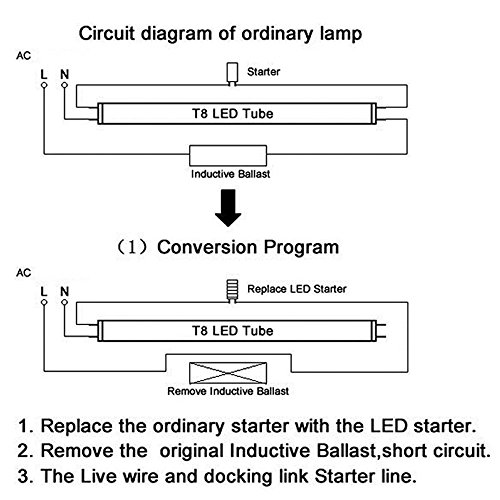 Circuit diagram of ordinary lamp

AC

L N

Starter

T8 LED Tube

Inductive Ballast

（1）Conversion Program

AC

L N

Replace LED Starter

T8 LED Tube

Remove Inductive Ballast

1. Replace the ordinary starter with the LED starter.

2. Remove the  original Inductive Ballast,short circuit.

3. The Live wire and docking link Starter line.