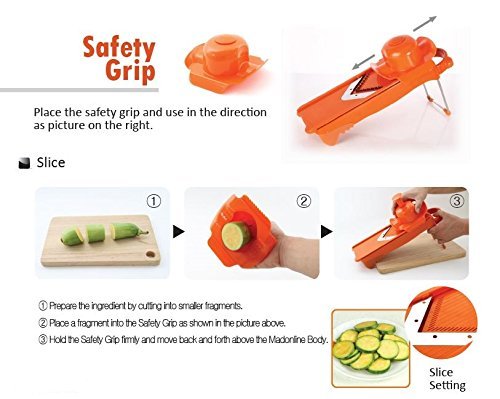 Safety Grip

Place the safety grip and use in the direction as picture on the right.

Slice

①

②

③

① Prepare the ingredient by cutting into smaller fragments.
② Place a fragment into the Safety Grip as shown in the picture above.
③ Hold the Safety Grip firmly and move back and forth above the Madonline Body.

Slice Setting