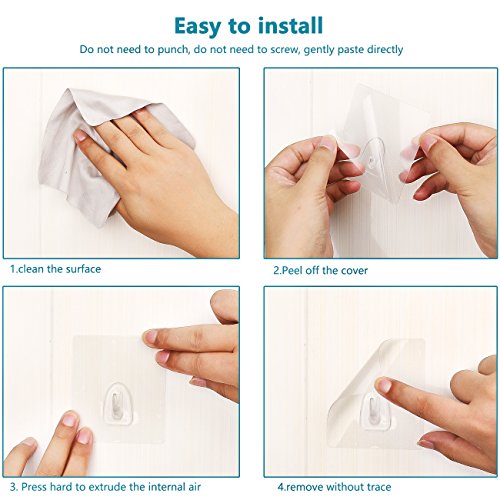 Easy to install

Do not need to punch, do not need to screw, gently paste directly

1.clean the surface

2.Peel off the cover

3. Press hard to extrude the internal air

4.remove without trace