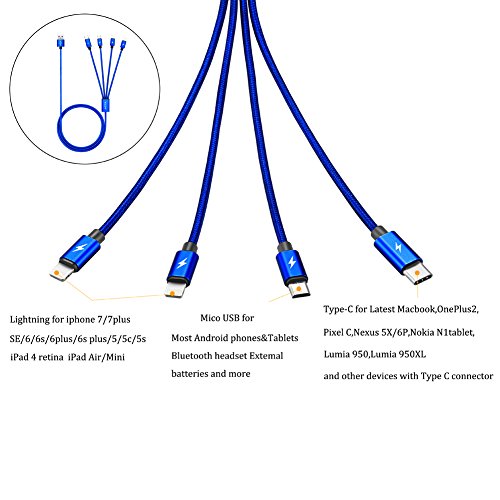 Lightning for iphone 7/7plus
SE/6/6s/6plus/6s plus/5/5c/5s
iPad 4 retina iPad Air/Mini

Mico USB for
Most Android phones&Tablets
Bluetooth headset Extemal
batteries and more

Type-C for Latest Macbook,OnePlus2,
Pixel C,Nexus 5X/6P,Nokia N1tablet,
Lumia 950,Lumia 950XL
and other devices with Type C connector