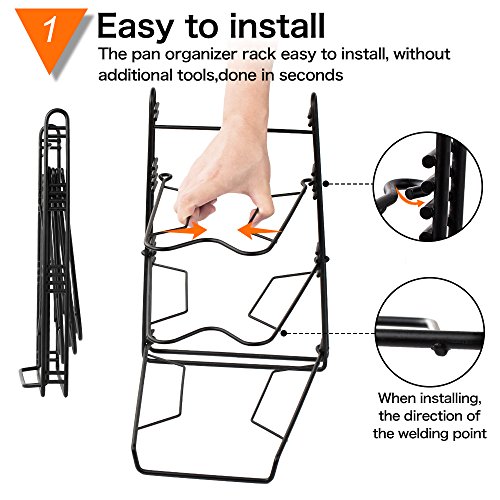 1

Easy to install

The pan organizer rack easy to install, without additional tools,done in seconds

When installing, the direction of the welding point