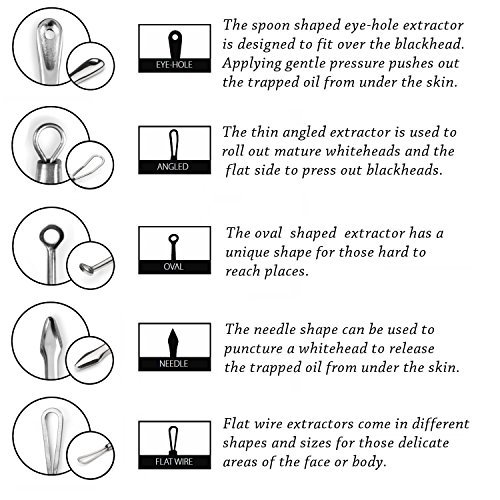 EYE-HOLE

The spoon shaped eye-hole extractor is designed to fit over the blackhead. Applying gentle pressure pushes out the trapped oil from under the skin.

ANGLED

The thin angled extractor is used to roll out mature whiteheads and the flat side to press out blackheads.

OVAL

The oval shaped extractor has a unique shape for those hard to reach places.

NEEDLE

The needle shape can be used to puncture a whitehead to release the trapped oil from under the skin.

FLAT WIRE

Flat wire extractors come in different shapes and sizes for those delicate areas of the face or body.