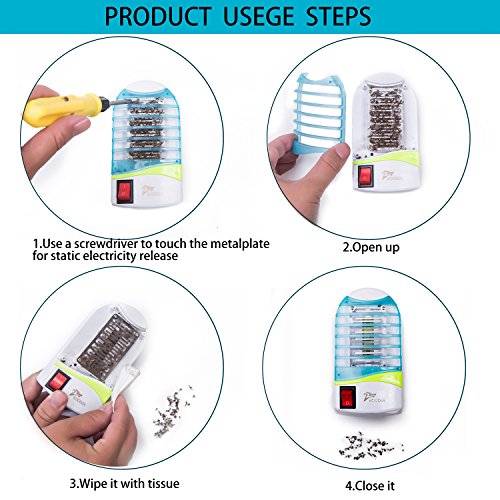 PRODUCT USEGE STEPS

1.Use a screwdriver to touch the metalplate for static electricity release

2.Open up

3.Wipe it with tissue

4.Close it