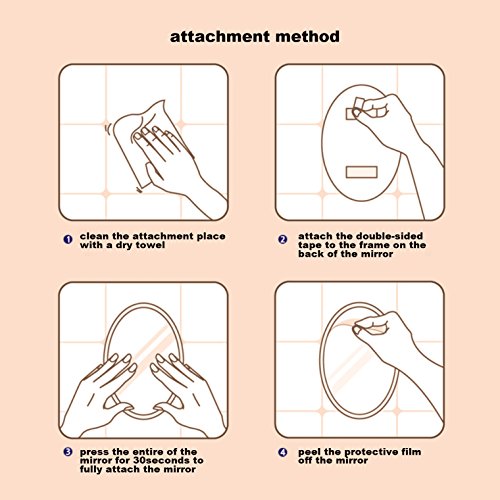 attachment method

1 clean the attachment place with a dry towel

2 attach the double-sided tape to the frame on the back of the mirror

3 press the entire of the mirror for 30seconds to fully attach the mirror

4 peel the protective film off the mirror