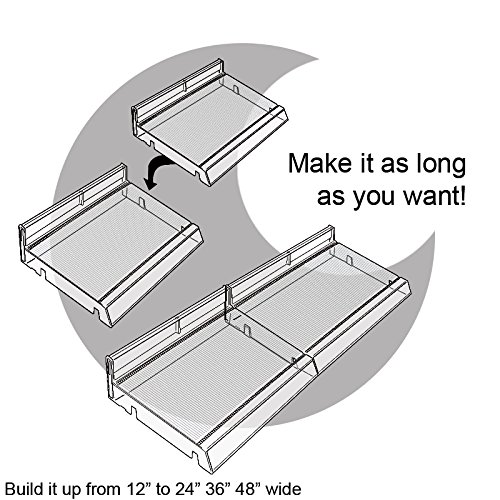 Make it as long as you want!

Build it up from 12” to 24” 36” 48” wide