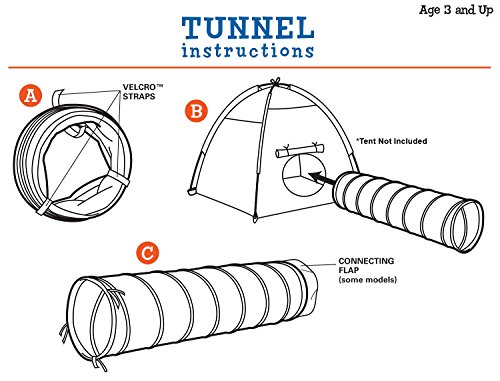 Age 3 and Up

TUNNEL
instructions

A

VELCRO™ STRAPS

B

*Tent Not Included

C

CONNECTING FLAP
(some models)