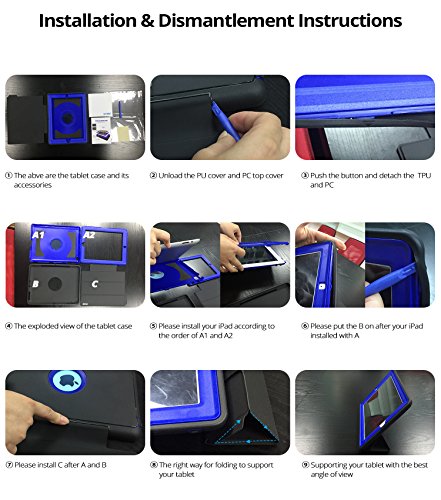 Installation & Dismantlement Instructions

① The abve are the tablet case and its accessories

② Unload the PU cover and PC top cover

③ Push the button and detach the TPU and PC

A1

A2

B

C

④ The exploded view of the tablet case

⑤ Please install your iPad according to the order of A1 and A2

⑥ Please put the B on after your iPad installed with A

⑦ Please install C after A and B

⑧ The right way for folding to support your tablet

⑨ Supporting your tablet with the best angle of view