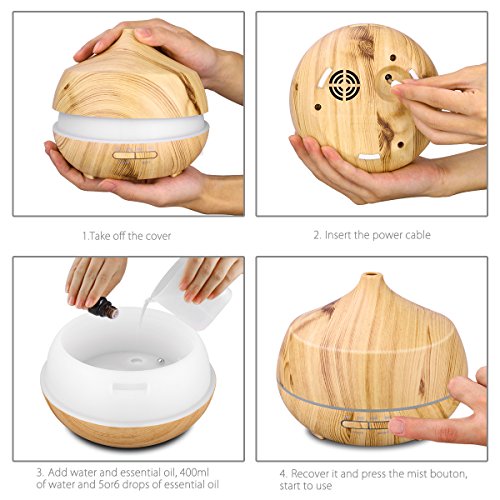 1.Take off the cover

2. Insert the power cable

3. Add water and essential oil, 400ml of water and 5or6 drops of essential oil

4. Recover it and press the mist bouton, start to use