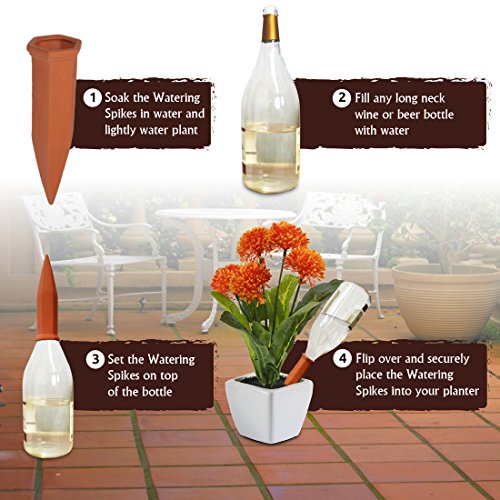 1 Soak the Watering Spikes in water and lightly water plant

2 Fill any long neck wine or beer bottle with water

3 Set the Watering Spikes on top of the bottle

4 Flip over and securely place the Watering Spikes into your planter