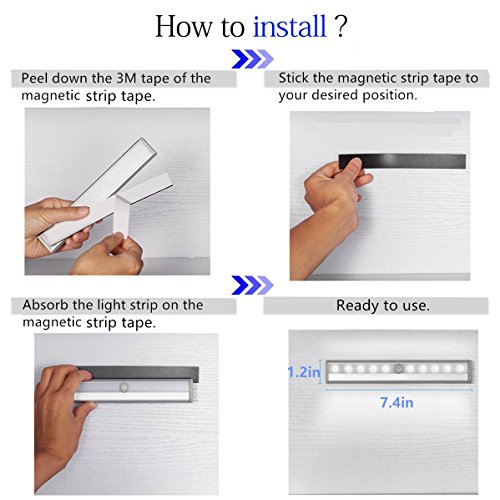 How to install ?

Peel down the 3M tape of the magnetic strip tape.

Stick the magnetic strip tape to your desired position.

Absorb the light strip on the magnetic strip tape.

Ready to use.

1.2in

7.4in