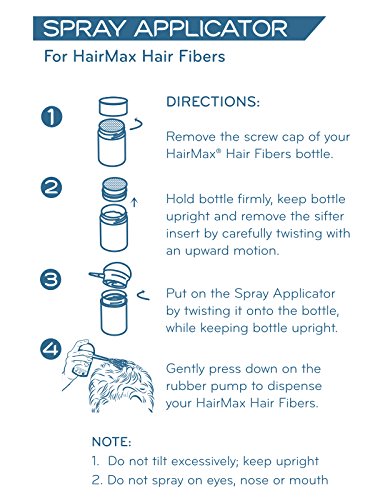 SPRAY APPLICATOR

For HairMax Hair Fibers

DIRECTIONS:

1

Remove the screw cap of your HairMax® Hair Fibers bottle.

2

Hold bottle firmly, keep bottle upright and remove the sifter insert by carefully twisting with an upward motion.

3

Put on the Spray Applicator by twisting it onto the bottle, while keeping bottle upright.

4

Gently press down on the rubber pump to dispense your HairMax Hair Fibers.

NOTE:
1. Do not tilt excessively; keep upright
2. Do not spray on eyes, nose or mouth