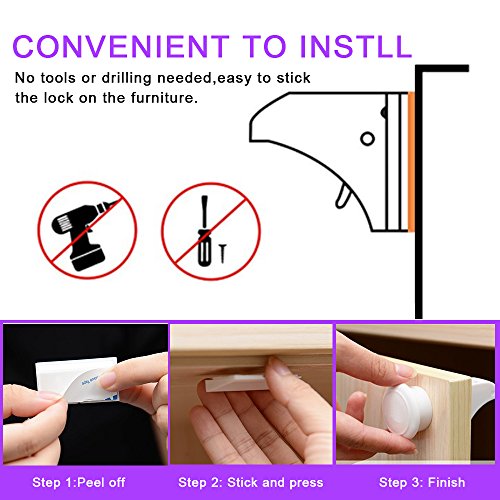 CONVENIENT TO INSTLL

No tools or drilling needed,easy to stick the lock on the furniture.

Step 1:Peel off

Step 2: Stick and press

Step 3: Finish