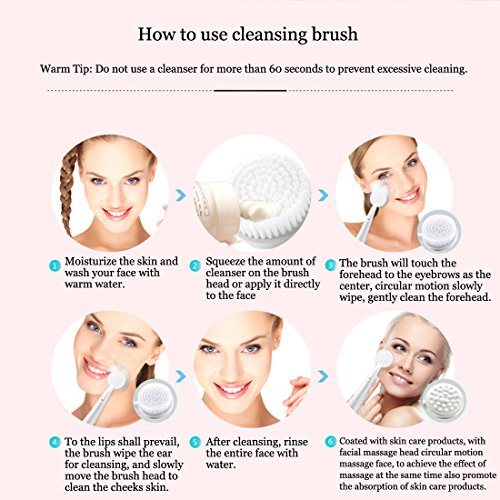 How to use cleansing brush

Warm Tip: Do not use a cleanser for more than 60 seconds to prevent excessive cleaning.

1 Moisturize the skin and wash your face with warm water.

2 Squeeze the amount of cleanser on the brush head or apply it directly to the face

3 The brush will touch the forehead to the eyebrows as the center, circular motion slowly wipe, gently clean the forehead.

4 To the lips shall prevail, the brush wipe the ear for cleansing, and slowly move the brush head to clean the cheeks skin.

5 After cleansing, rinse the entire face with water.

6 Coated with skin care products, with facial massage head circular motion massage face, to achieve the effect of massage at the same time also promote the absorption of skin care products.