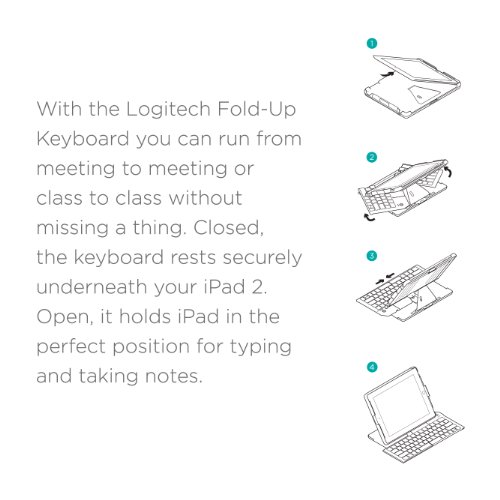 With the Logitech Fold-Up Keyboard you can run from meeting to meeting or class to class without missing a thing. Closed, the keyboard rests securely underneath your iPad 2. Open, it holds iPad in the perfect position for typing and taking notes.

1

2

3

4