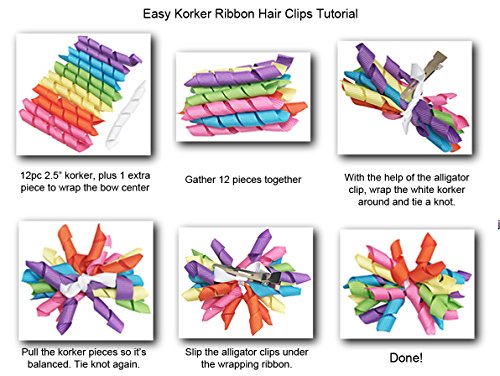 Easy Korker Ribbon Hair Clips Tutorial

12pc 2.5" korker, plus 1 extra piece to wrap the bow center

Gather 12 pieces together

With the help of the alligator clip, wrap the white korker around and tie a knot.

Pull the korker pieces so it's balanced. Tie knot again.

Slip the alligator clips under the wrapping ribbon.

Done!