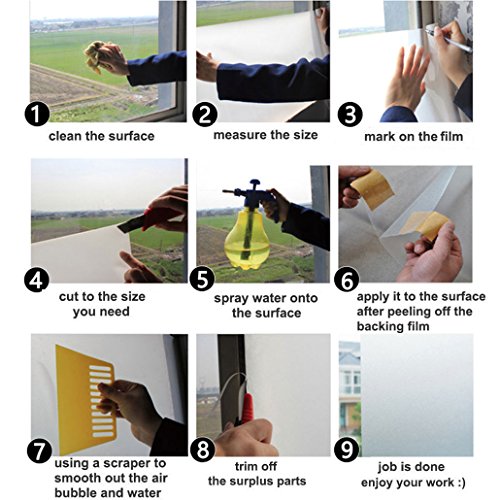 1
clean the surface

2
measure the size

3
mark on the film

4
cut to the size you need

5
spray water onto the surface

6
apply it to the surface after peeling off the backing film

7
using a scraper to smooth out the air bubble and water

8
trim off the surplus parts

9
job is done enjoy your work :)