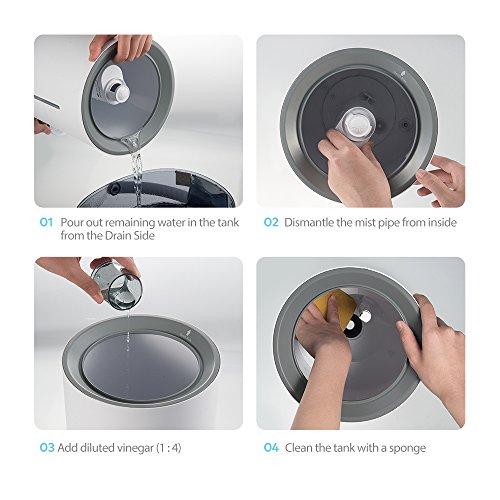 01 Pour out remaining water in the tank from the Drain Side

02 Dismantle the mist pipe from inside

03 Add diluted vinegar (1 : 4)

04 Clean the tank with a sponge