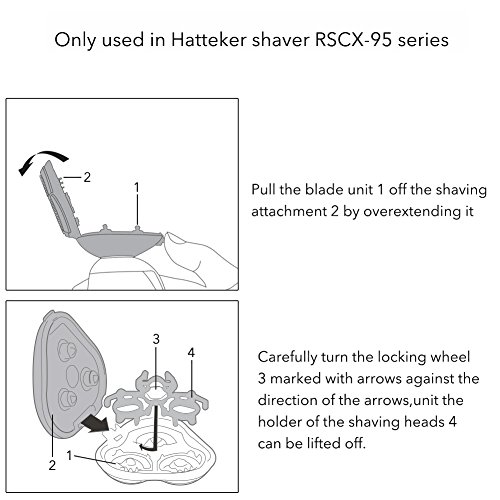 Only used in Hatteker shaver RSCX-95 series

2
1

Pull the blade unit 1 off the shaving attachment 2 by overextending it

3
4
2
1

Carefully turn the locking wheel 3 marked with arrows against the direction of the arrows,unit the holder of the shaving heads 4 can be lifted off.