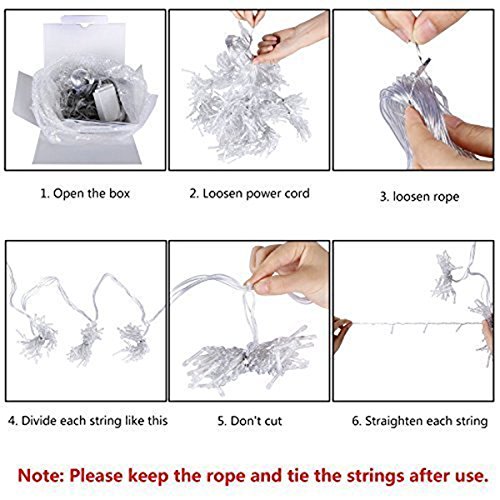 1. Open the box

2. Loosen power cord

3. loosen rope

4. Divide each string like this

5. Don't cut

6. Straighten each string

Note: Please keep the rope and tie the strings after use.