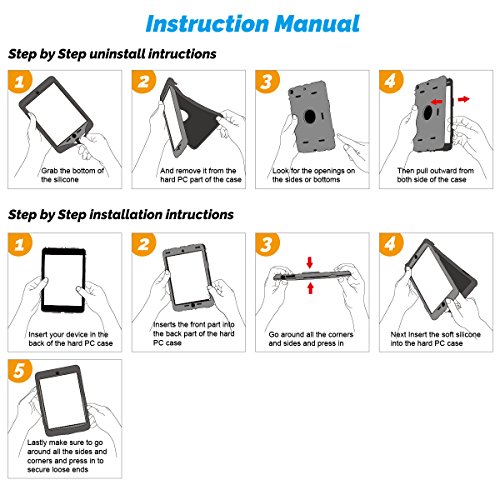 Instruction Manual

Step by Step uninstall intructions

1
Grab the bottom of the silicone

2
And remove it from the hard PC part of the case

3
Look for the openings on the sides or bottoms

4
Then pull outward from both side of the case

Step by Step installation intructions

1
Insert your device in the back of the hard PC case

2
Inserts the front part into the back part of the hard PC case

3
Go around all the corners and sides and press in

4
Next Insert the soft silicone into the hard PC case

5
Lastly make sure to go around all the sides and corners and press in to secure loose ends