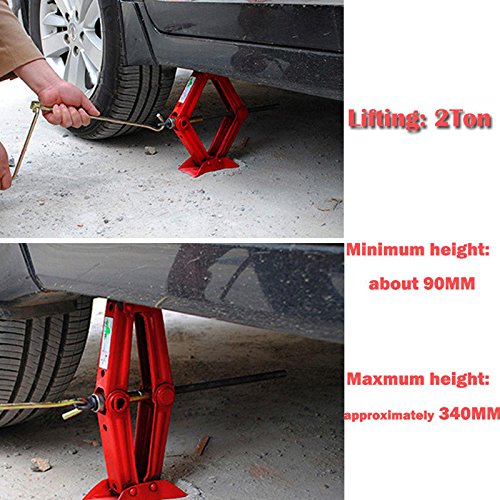 Lifting: 2Ton

Minimum height: about 90MM

Maxmum height: approximately 340MM