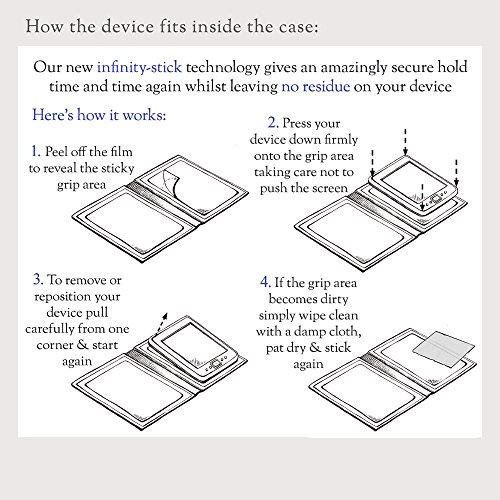 How the device fits inside the case:

Our new infinity-stick technology gives an amazingly secure hold time and time again whilst leaving no residue on your device

Here's how it works:

1. Peel off the film to reveal the sticky grip area

2. Press your device down firmly onto the grip area taking care not to push the screen

3. To remove or reposition your device pull carefully from one corner & start again

4. If the grip area becomes dirty simply wipe clean with a damp cloth, pat dry & stick again