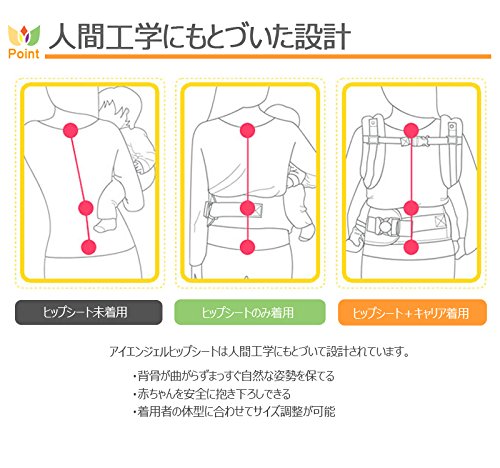 Point
人間工学にもとづいた設計

ヒップシート未着用

ヒップシートのみ着用

ヒップシート＋キャリア着用

アイエンジェルヒップシートは人間工学にもとづいて設計されています。

・背骨が曲がらずまっすぐ自然な姿勢を保てる
・赤ちゃんを安全に抱き下ろしできる
・着用者の体型に合わせてサイズ調整が可能