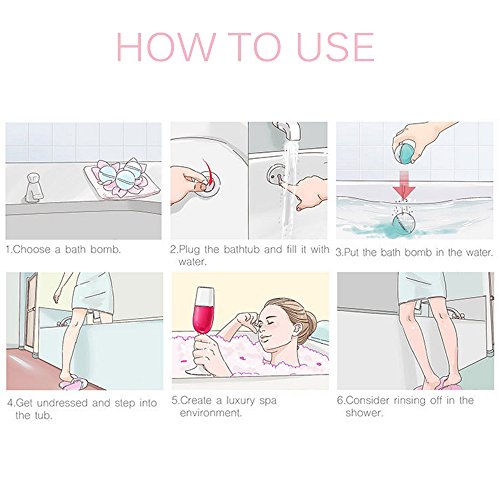 HOW TO USE

1.Choose a bath bomb.

2.Plug the bathtub and fill it with water.

3.Put the bath bomb in the water.

4.Get undressed and step into the tub.

5.Create a luxury spa environment.

6.Consider rinsing off in the shower.