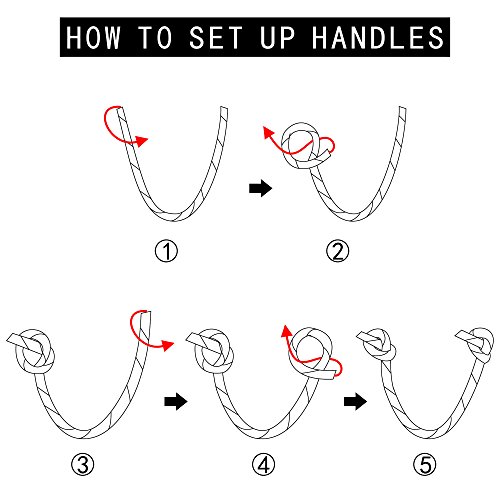 HOW TO SET UP HANDLES

①

②

③

④

⑤