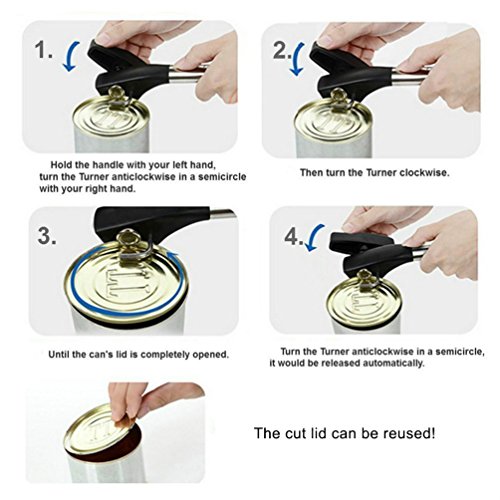 1.

Hold the handle with your left hand, turn the Turner anticlockwise in a semicircle with your right hand.

2.

Then turn the Turner clockwise.

3.

Until the can's lid is completely opened.

4.

Turn the Turner anticlockwise in a semicircle, it would be released automatically.

The cut lid can be reused!