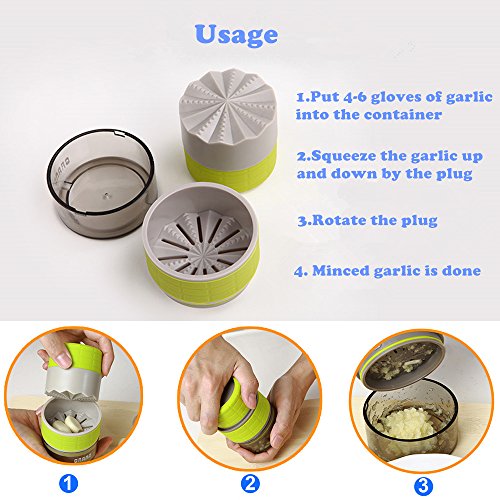 Usage

1.Put 4-6 gloves of garlic into the container

2.Squeeze the garlic up and down by the plug

3.Rotate the plug

4. Minced garlic is done

1

2

3