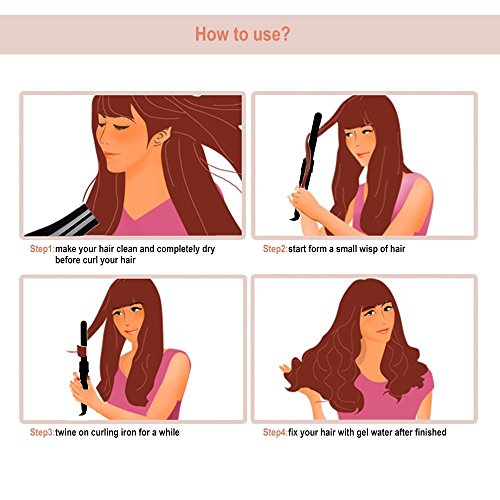 How to use?

Step1:make your hair clean and completely dry before curl your hair

Step2:start form a small wisp of hair

Step3:twine on curling iron for a while

Step4:fix your hair with gel water after finished