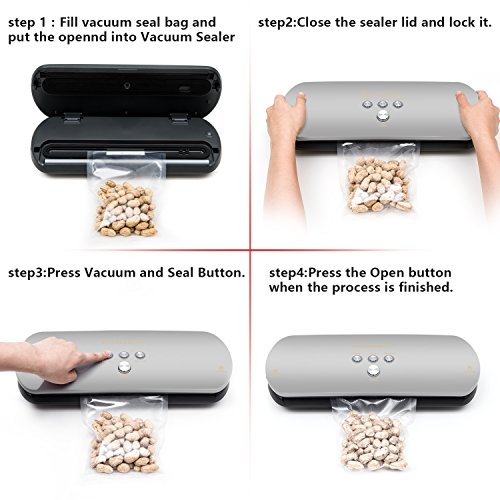 step 1 : Fill vacuum seal bag and put the opennd into Vacuum Sealer

step2:Close the sealer lid and lock it.

step3:Press Vacuum and Seal Button.

step4:Press the Open button when the process is finished.