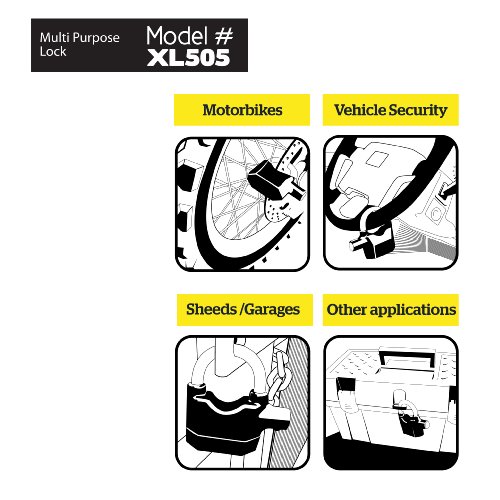 Multi Purpose Lock

Model #
XL505

Motorbikes

Vehicle Security

Sheeds /Garages

Other applications