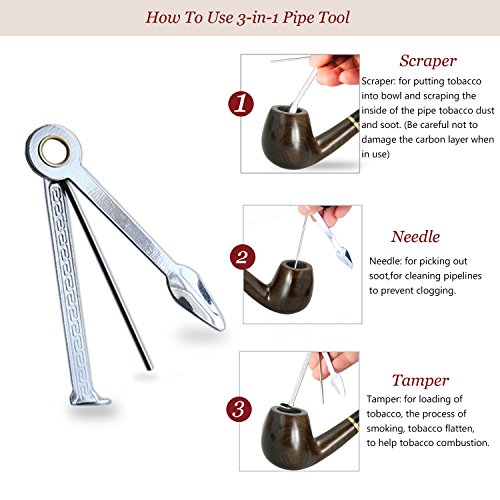 How To Use 3-in-1 Pipe Tool

1

Scraper

Scraper: for putting tobacco into bowl and scraping the inside of the pipe tobacco dust and soot. (Be careful not to damage the carbon layer when in use)

2

Needle

Needle: for picking out soot,for cleaning pipelines to prevent clogging.

3

Tamper

Tamper: for loading of tobacco, the process of smoking, tobacco flatten, to help tobacco combustion.