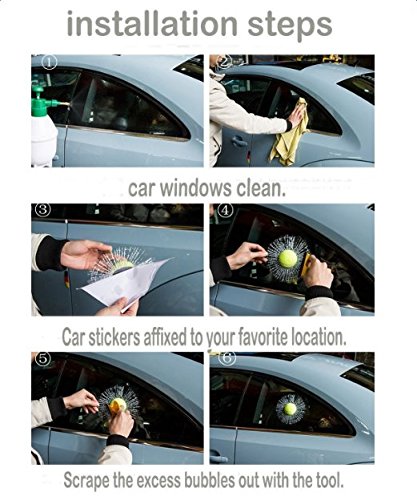 installation steps

①

②

car windows clean.

③

④

Car stickers affixed to your favorite location.

⑤

⑥

Scrape the excess bubbles out with the tool.