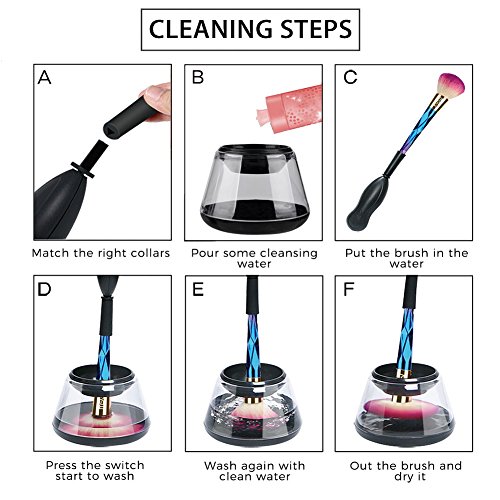 CLEANING STEPS

A

Match the right collars

B

Pour some cleansing water

C

Put the brush in the water

D

Press the switch start to wash

E

Wash again with clean water

F

Out the brush and dry it