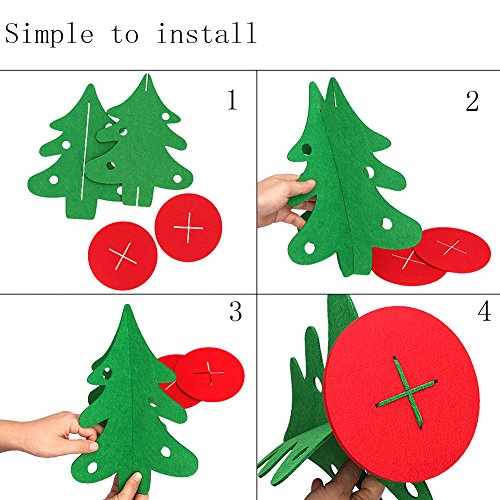 Simple to install

1

2

3

4