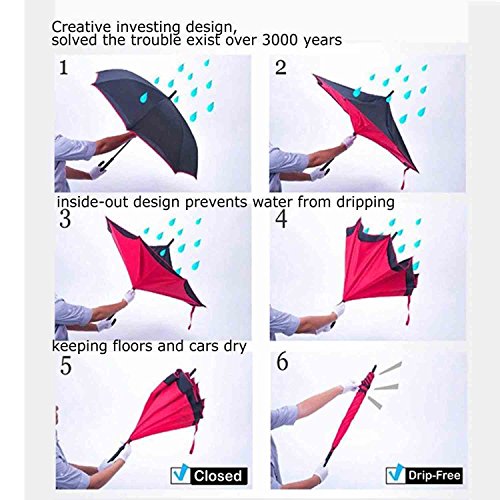 Creative investing design, solved the trouble exist over 3000 years

1

2

inside-out design prevents water from dripping

3

4

keeping floors and cars dry

5

6

Closed

Drip-Free