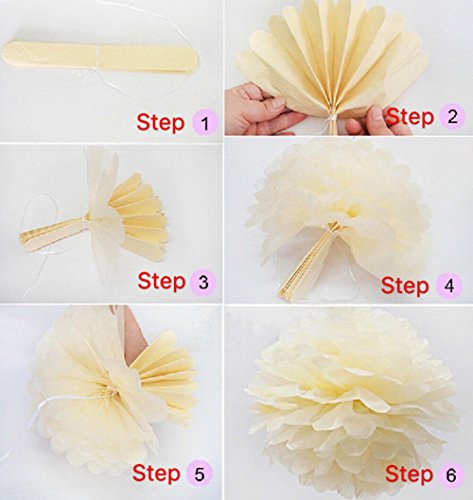 Step 1

Step 2

Step 3

Step 4

Step 5

Step 6