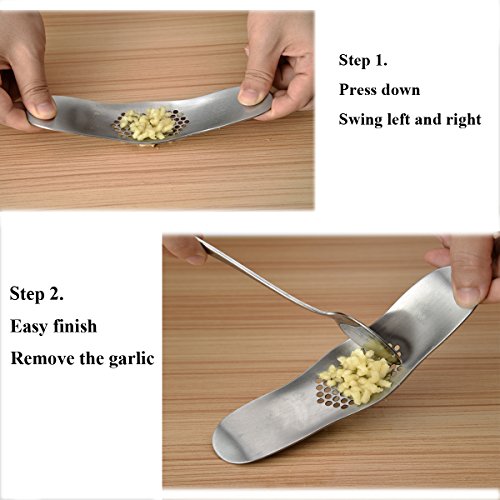 Step 1.
Press down
Swing left and right

Step 2.
Easy finish
Remove the garlic