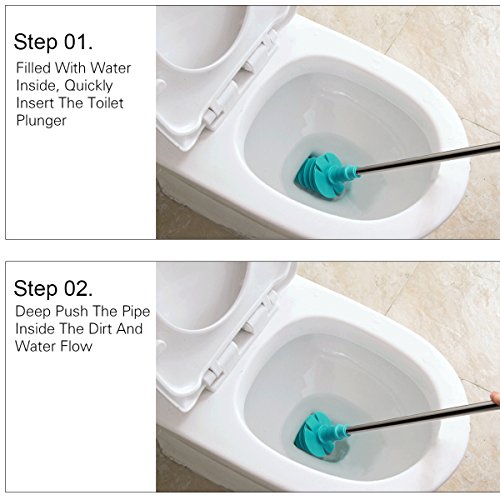 Step 01.
Filled With Water Inside, Quickly Insert The Toilet Plunger

Step 02.
Deep Push The Pipe Inside The Dirt And Water Flow