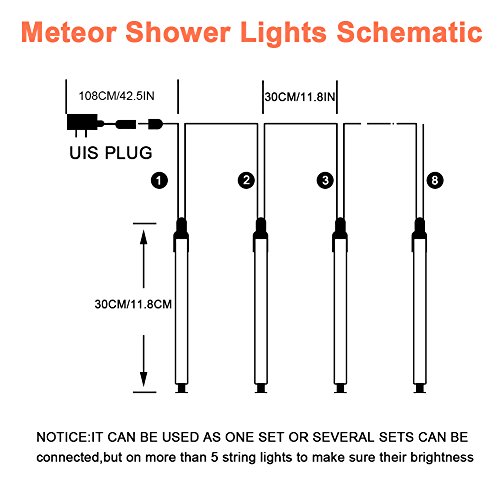 Meteor Shower Lights Schematic

108CM/42.5IN

30CM/11.8IN

UIS PLUG

1

2

3

8

30CM/11.8CM

NOTICE:IT CAN BE USED AS ONE SET OR SEVERAL SETS CAN BE connected,but on more than 5 string lights to make sure their brightness