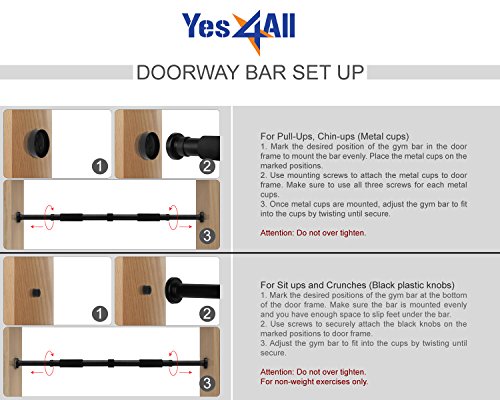 Yes4All

DOORWAY BAR SET UP

1

2

3

For Pull-Ups, Chin-ups (Metal cups)
1. Mark the desired position of the gym bar in the door frame to mount the bar evenly. Place the metal cups on the marked positions.
2. Use mounting screws to attach the metal cups to door frame. Make sure to use all three screws for each metal cups.
3. Once metal cups are mounted, adjust the gym bar to fit into the cups by twisting until secure.

Attention: Do not over tighten.

1

2

3

For Sit ups and Crunches (Black plastic knobs)
1. Mark the desired positions of the gym bar at the bottom of the door frame. Make sure the bar is mounted evenly and you have enough space to slip feet under the bar.
2. Use screws to securely attach the black knobs on the marked positions to door frame.
3. Adjust the gym bar to fit into the cups by twisting until secure.

Attention: Do not over tighten.
For non-weight exercises only.