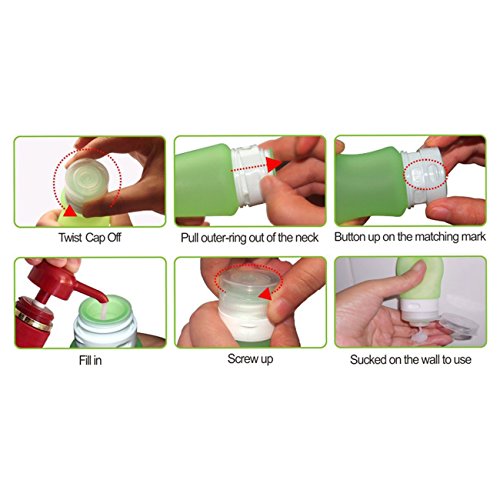 Twist Cap Off

Pull outer-ring out of the neck

Button up on the matching mark

Fill in

Screw up

Sucked on the wall to use