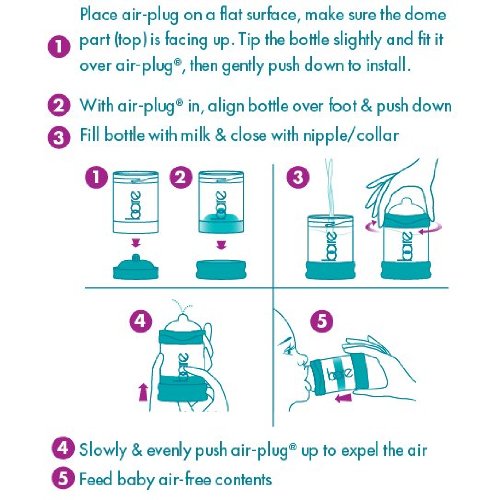 1 Place air-plug on a flat surface, make sure the dome part (top) is facing up. Tip the bottle slightly and fit it over air-plug®, then gently push down to install.

2 With air-plug® in, align bottle over foot & push down

3 Fill bottle with milk & close with nipple/collar

1

bare

2

bare

3

bare

bare

4

bare

5

bare

4 Slowly & evenly push air-plug® up to expel the air

5 Feed baby air-free contents