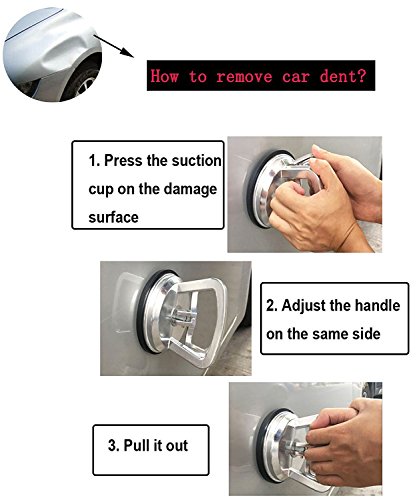 How to remove car dent?

1. Press the suction cup on the damage surface

2. Adjust the handle on the same side

3. Pull it out