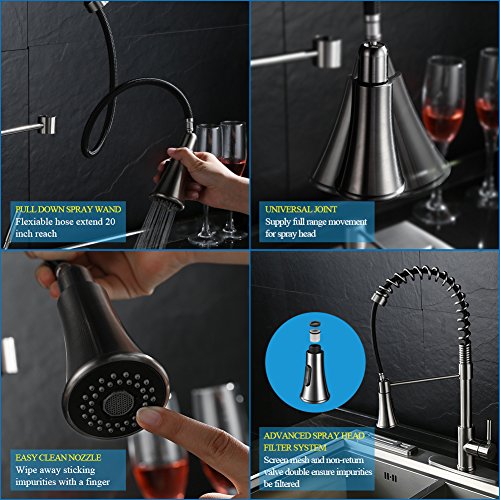 PULL DOWN SPRAY WAND
Flexiable hose extend 20 inch reach

UNIVERSAL JOINT
Supply full range movement for spray head

EASY CLEAN NOZZLE
Wipe away sticking impurities with a finger

ADVANCED SPRAY HEAD FILTER SYSTEM
Screen mesh and non-return valve double ensure impurities be filtered